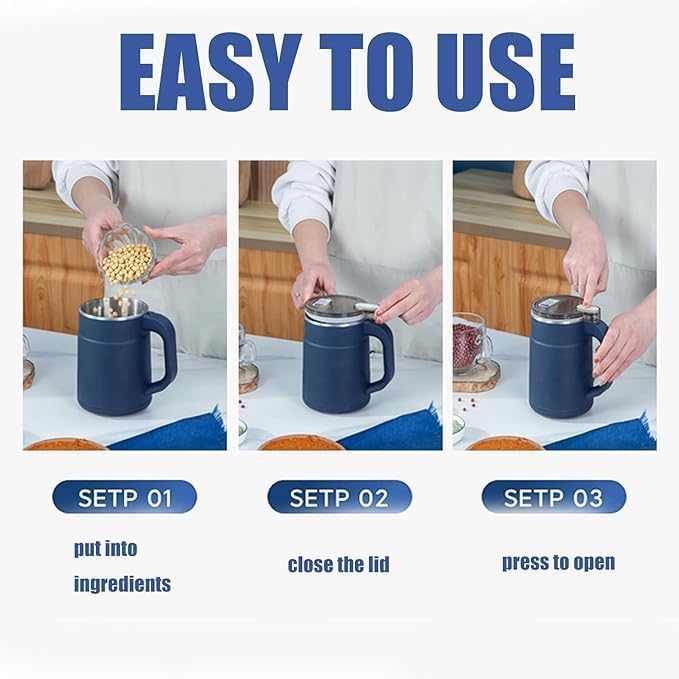 EASY TO USE

SETP 01

put into ingredients

SETP 02

close the lid

SETP 03

press to open